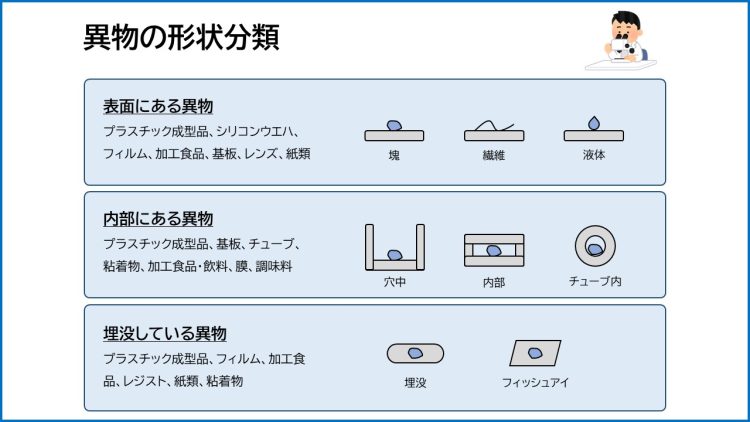 異物の形状分類

表面にある異物

プラスチック成型品、シリコンウエハ、フィルム、加工食品、基板、レンズ、紙類

塊

繊維

液体

内部にある異物

プラスチック成型品、基板、チューブ、粘着物、加工食品･飲料、膜、調味料

穴中

内部

チューブ内

埋没している異物

プラスチック成型品、フィルム、加工食品、レジスト、紙類、粘着物

埋没

フィッシュアイ